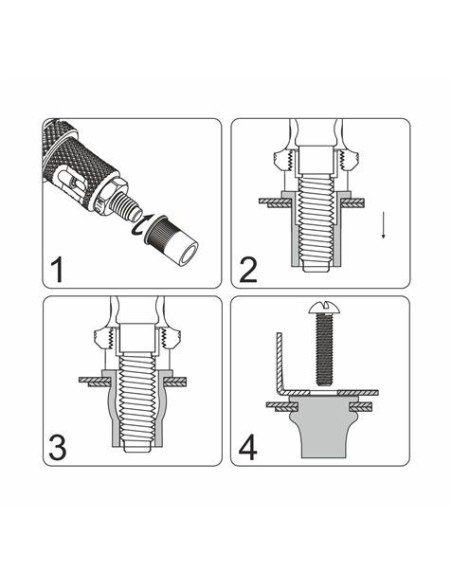 1

2

3

4